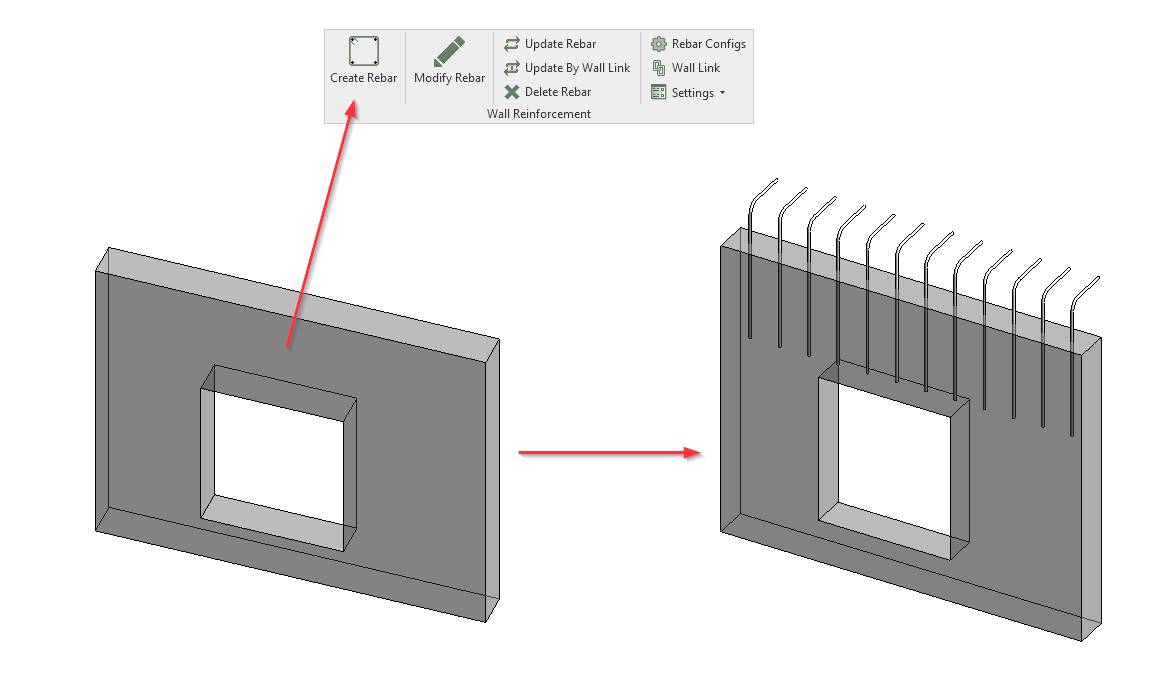 Create Rebar

Modify Rebar

Update Rebar
Update By Wall Link
Delete Rebar

Rebar Configs
Wall Link
Settings

Wall Reinforcement